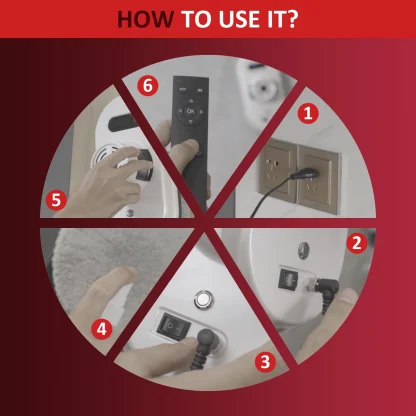 HOW TO USE IT?

6

OK

1

5

2

4

3